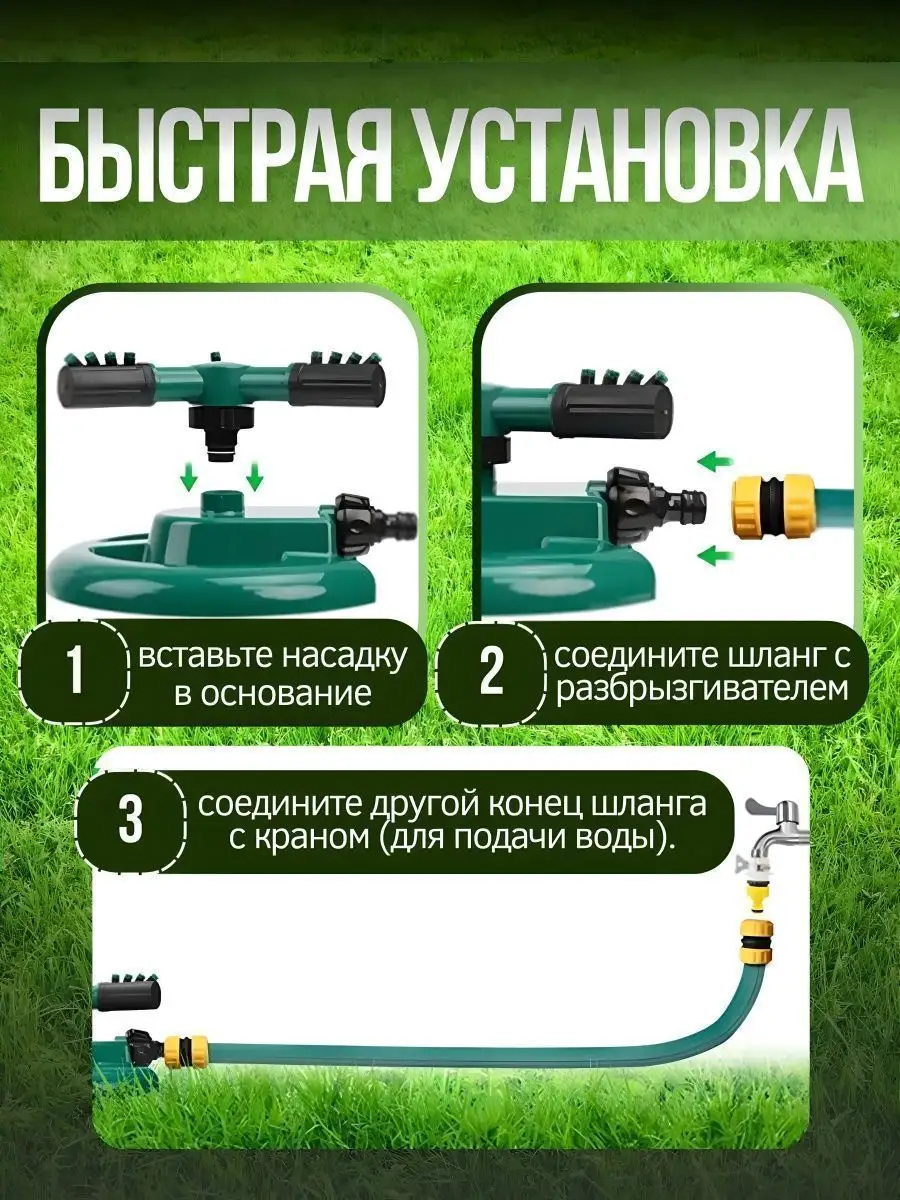 БЫСТРАЯ УСТАНОВКА

1 вставьте насадку в основание

2 соедините шланг с разбрызгивателем

3 соедините другой конец шланга с краном (для подачи воды).